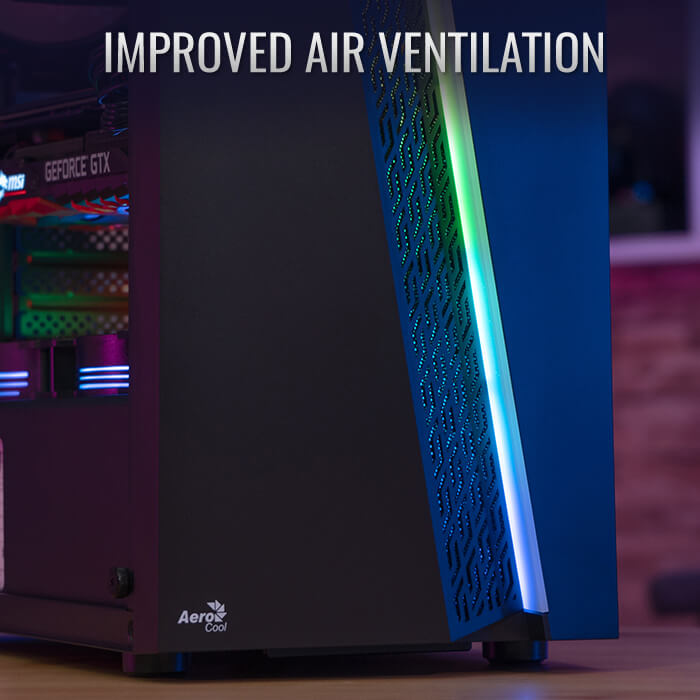 IMPROVED AIR VENTILATION

msi

GEFORCE GTX

Aero Cool