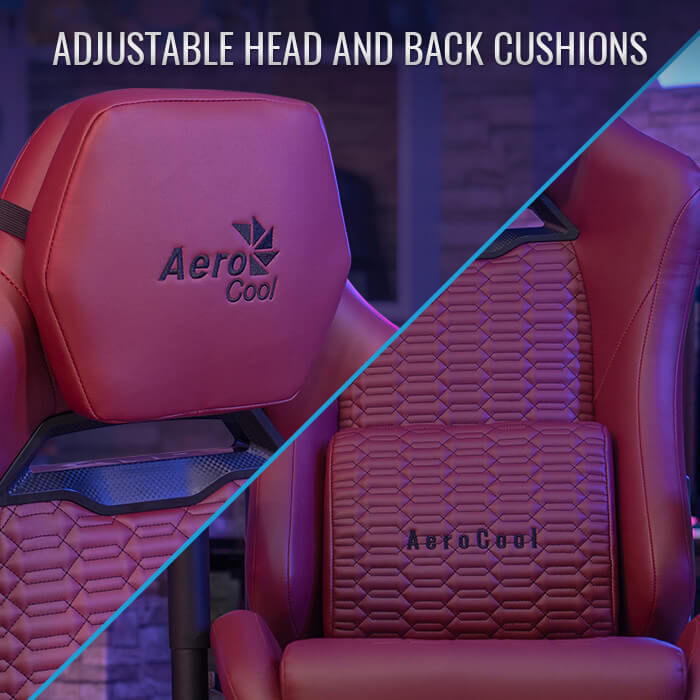 ADJUSTABLE HEAD AND BACK CUSHIONS

Aero Cool

AeroCool