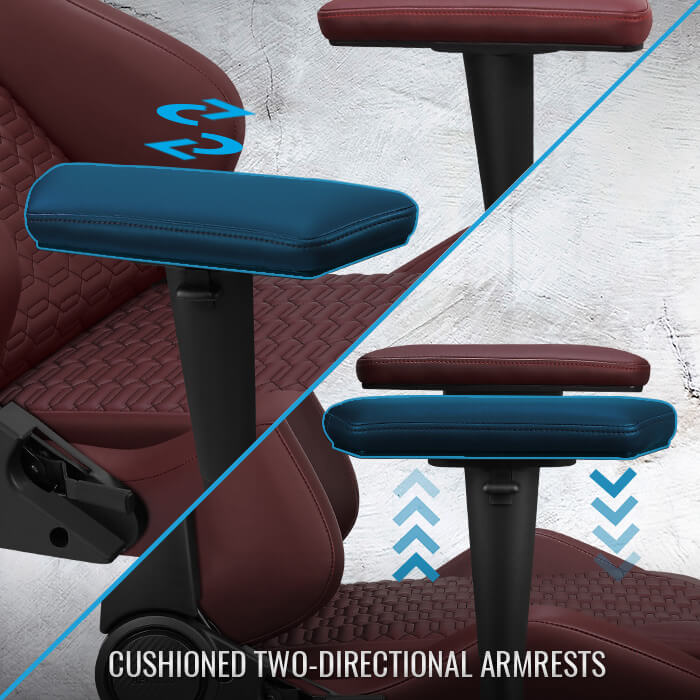 CUSHIONED TWO-DIRECTIONAL ARMRESTS