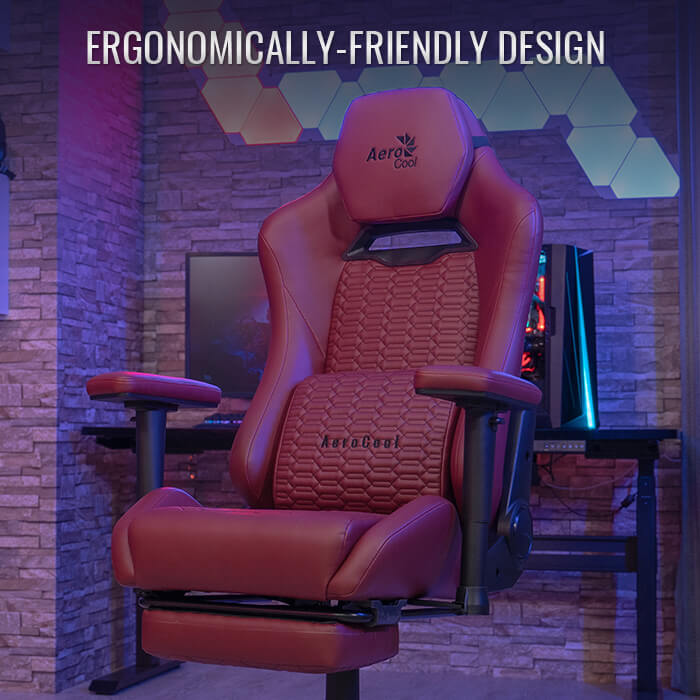 ERGONOMICALLY-FRIENDLY DESIGN

Aero Cool

AeroCool