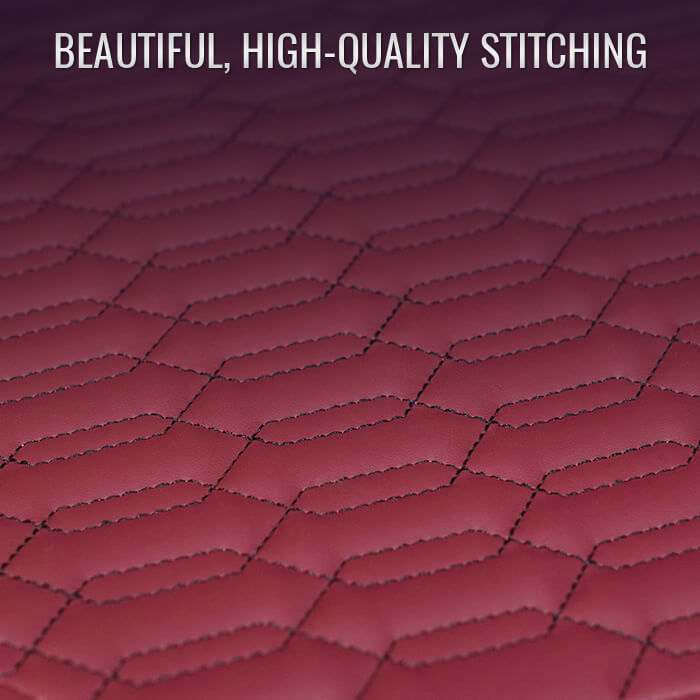 BEAUTIFUL, HIGH-QUALITY STITCHING