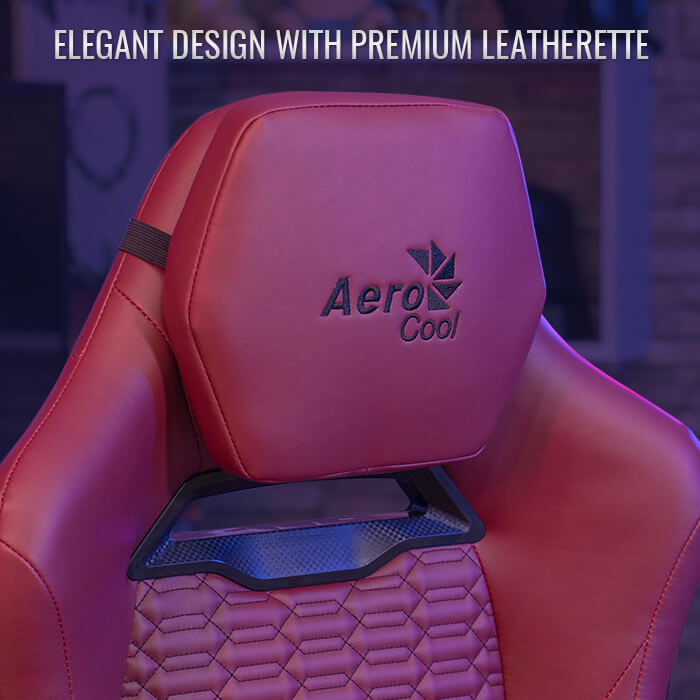 ELEGANT DESIGN WITH PREMIUM LEATHERETTE

Aero
Cool