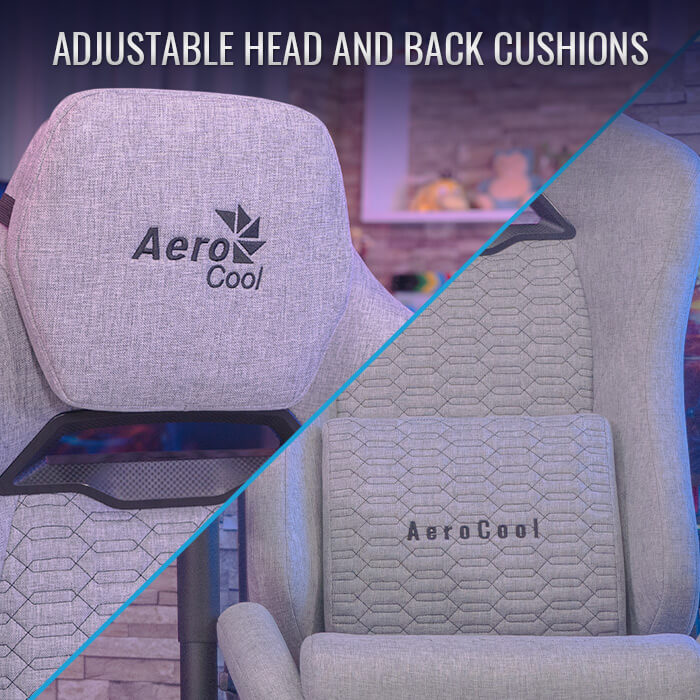 ADJUSTABLE HEAD AND BACK CUSHIONS

Aero Cool

AeroCool