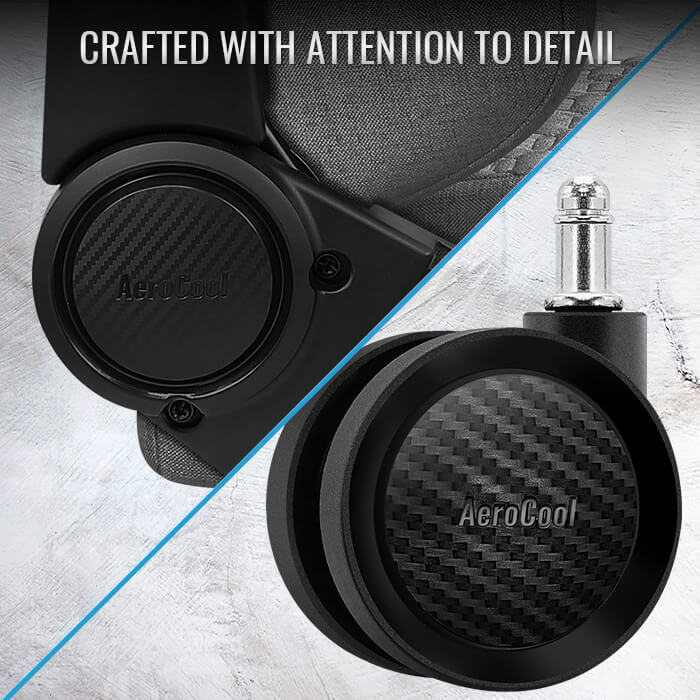 CRAFTED WITH ATTENTION TO DETAIL

AeroCool

AeroCool