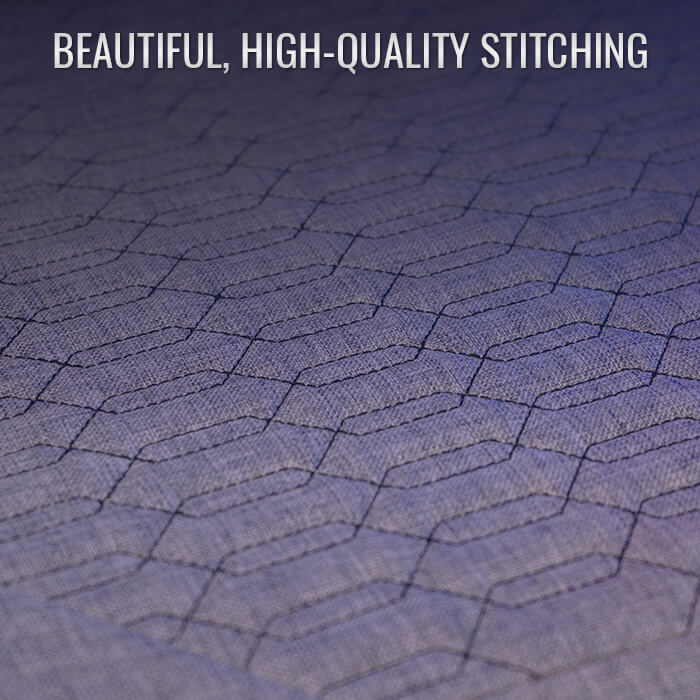 BEAUTIFUL, HIGH-QUALITY STITCHING