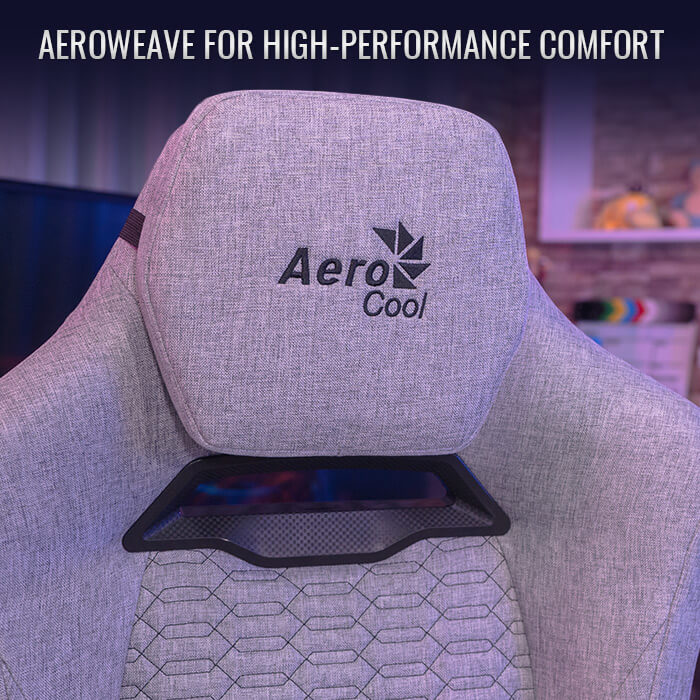 AEROWEAVE FOR HIGH-PERFORMANCE COMFORT

Aero
Cool