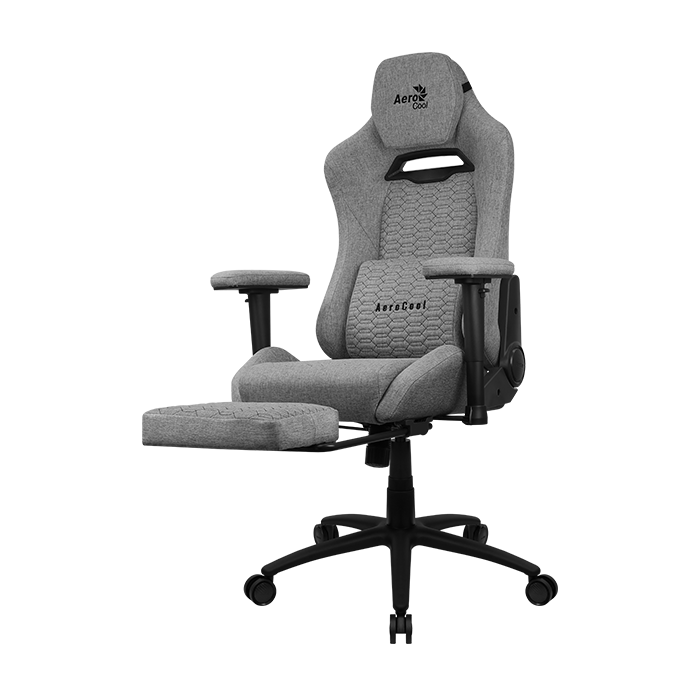 Aero Cool

AeroCool