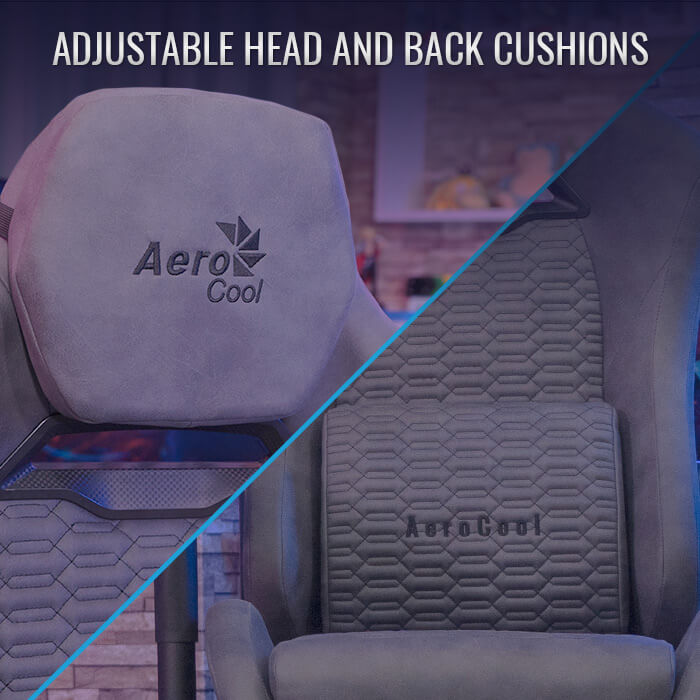 ADJUSTABLE HEAD AND BACK CUSHIONS

Aero
Cool

AeroCool