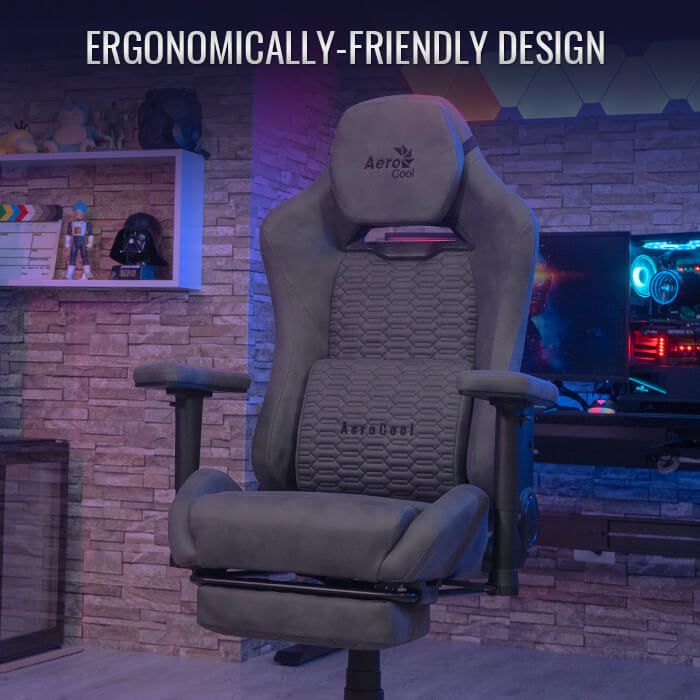 ERGONOMICALLY-FRIENDLY DESIGN

Aero Cool

AeroCool