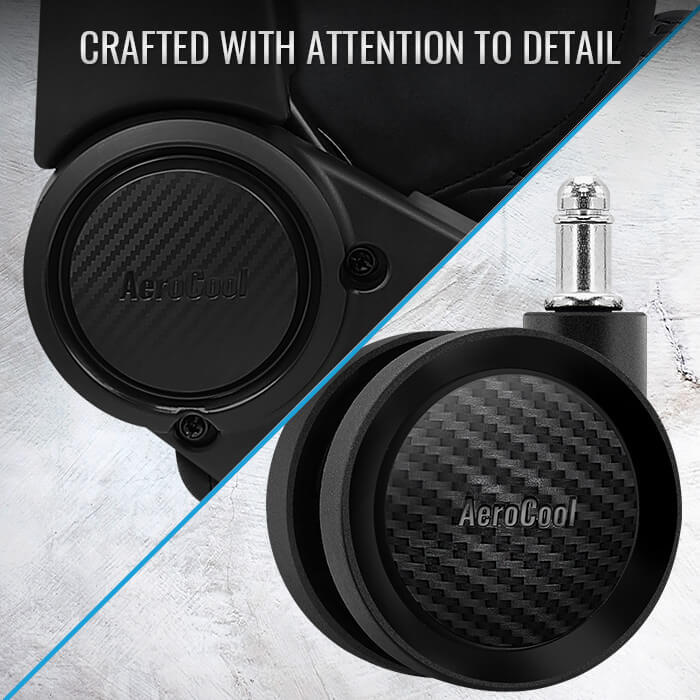 CRAFTED WITH ATTENTION TO DETAIL

AeroCool

AeroCool