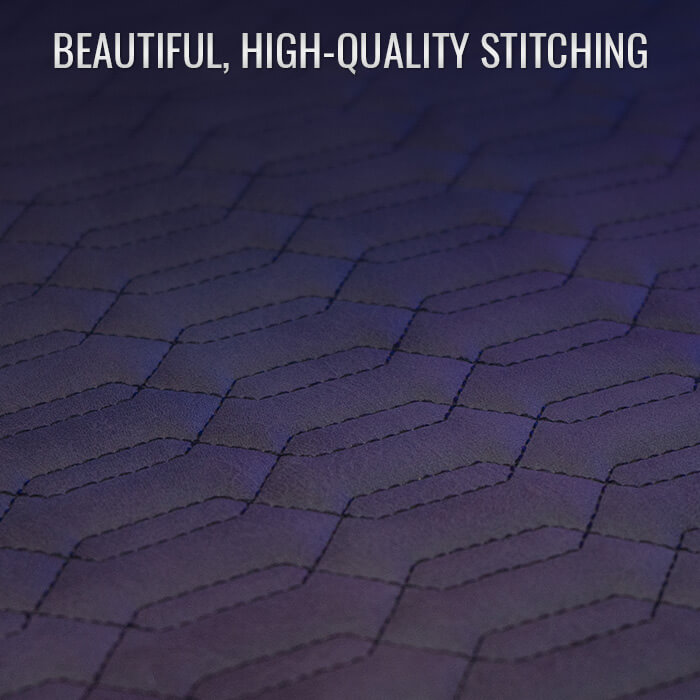 BEAUTIFUL, HIGH-QUALITY STITCHING