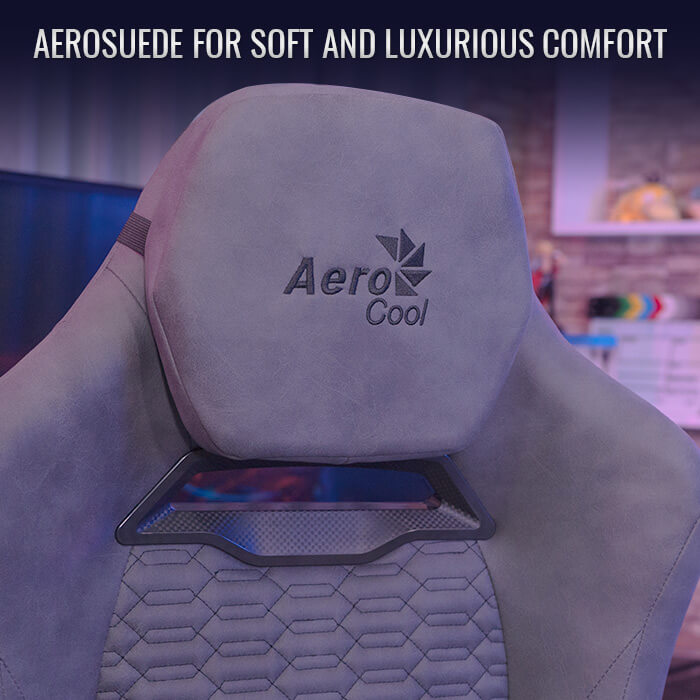 AEROSUEDE FOR SOFT AND LUXURIOUS COMFORT

Aero
Cool