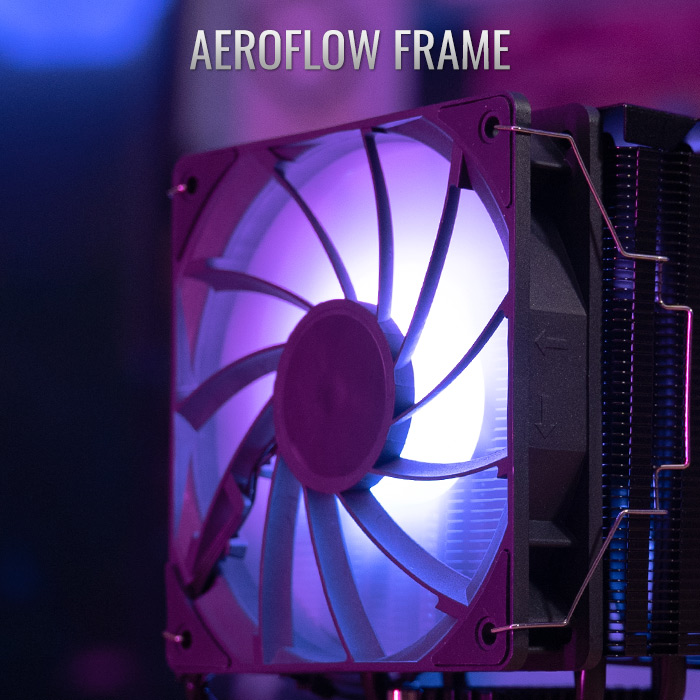 AEROFLOW FRAME