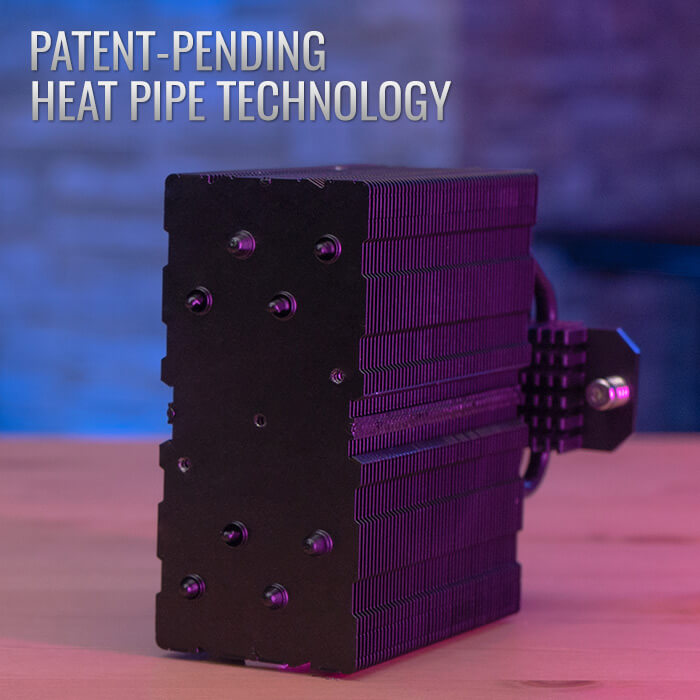 PATENT-PENDING
HEAT PIPE TECHNOLOGY