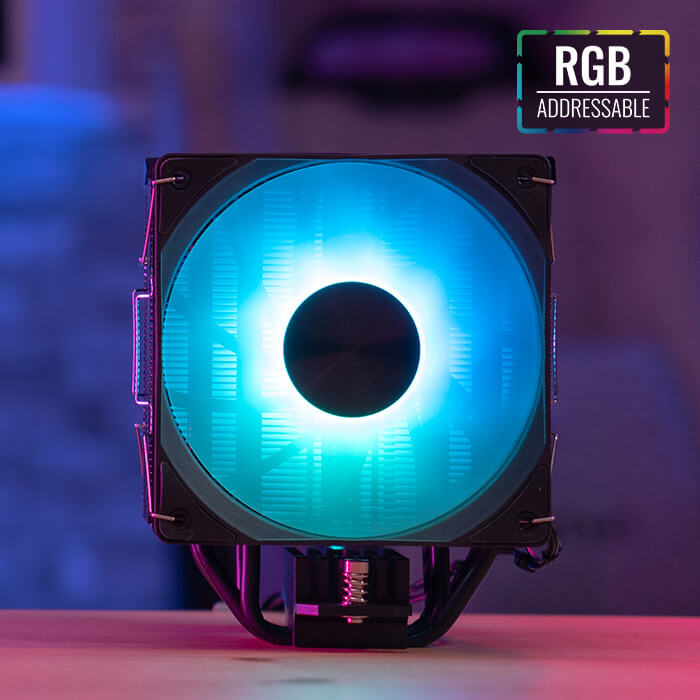 RGB
ADDRESSABLE