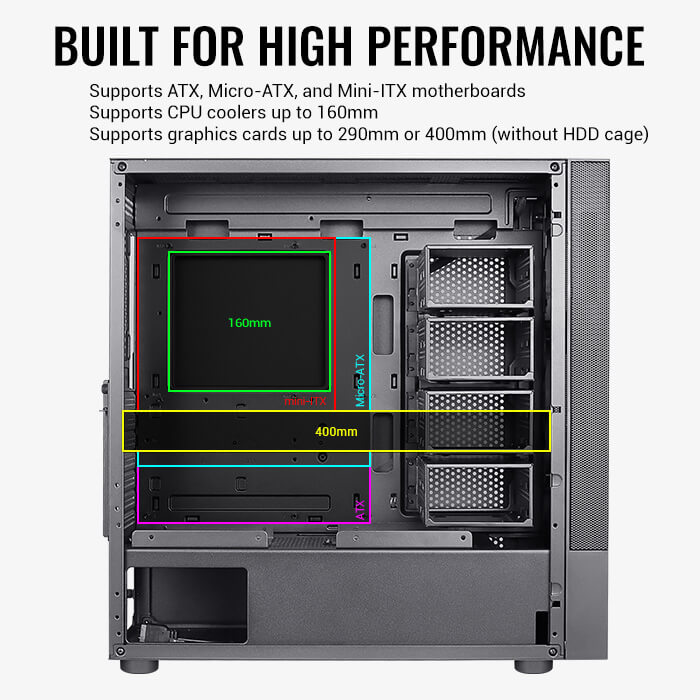 BUILT FOR HIGH PERFORMANCE

Supports ATX, Micro-ATX, and Mini-ITX motherboards
Supports CPU coolers up to 160mm
Supports graphics cards up to 290mm or 400mm (without HDD cage)

160mm

mini-ITX

Micro-ATX

400mm

ATX