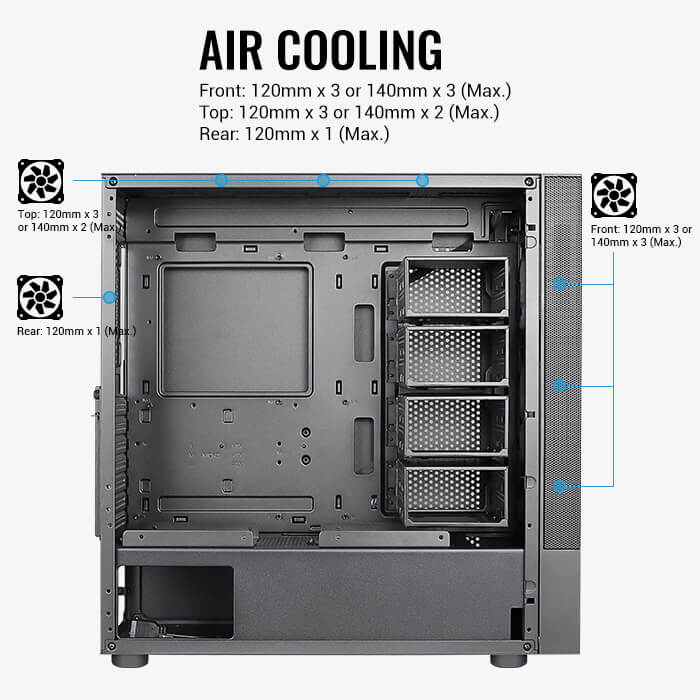 AIR COOLING

Front: 120mm x 3 or 140mm x 3 (Max.)
Top: 120mm x 3 or 140mm x 2 (Max.)
Rear: 120mm x 1 (Max.)

Top: 120mm x 3 or 140mm x 2 (Max.)

Rear: 120mm x 1 (Max.)

Front: 120mm x 3 or 140mm x 3 (Max.)