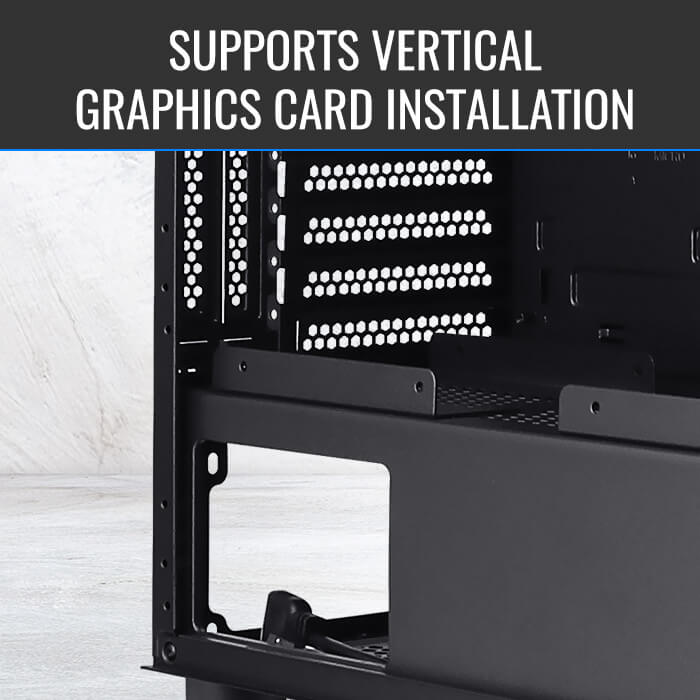 SUPPORTS VERTICAL GRAPHICS CARD INSTALLATION