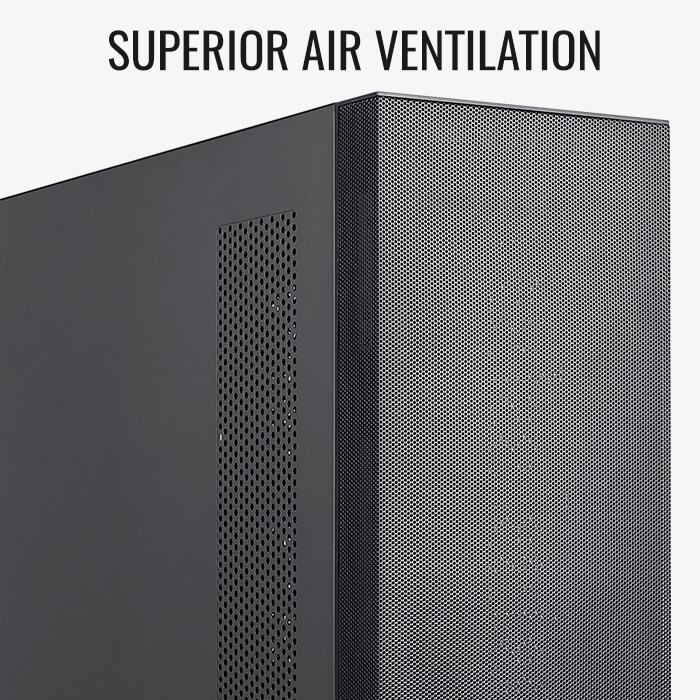 SUPERIOR AIR VENTILATION