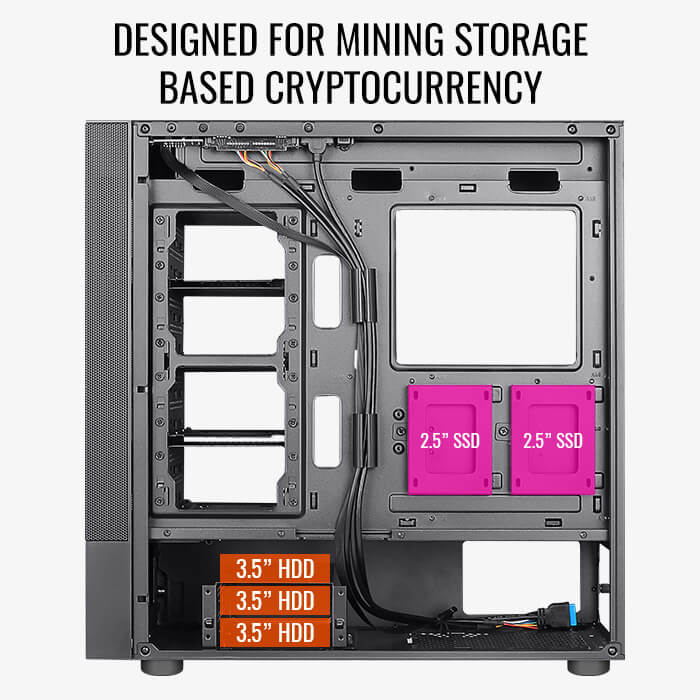 DESIGNED FOR MINING STORAGE BASED CRYPTOCURRENCY

2.5" SSD

2.5" SSD

3.5" HDD

3.5" HDD

3.5" HDD