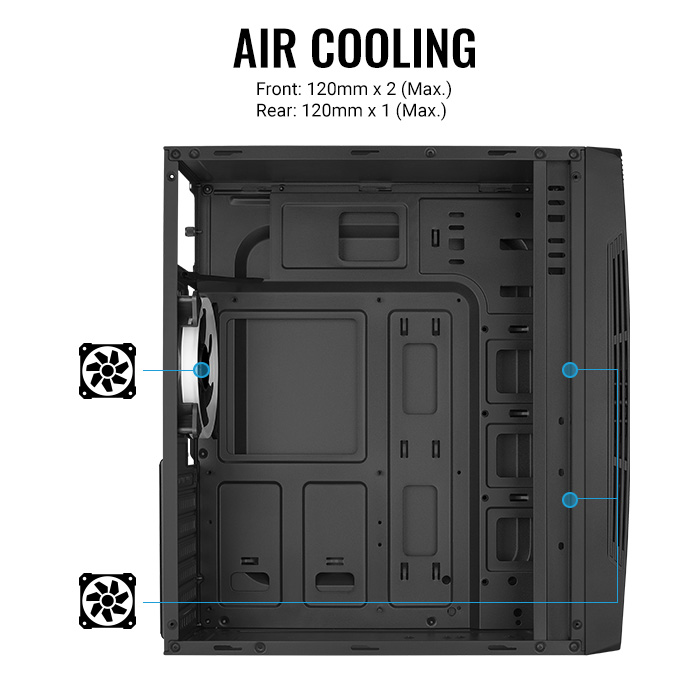 AIR COOLING
Front: 120mm x 2 (Max.)
Rear: 120mm x 1 (Max.)