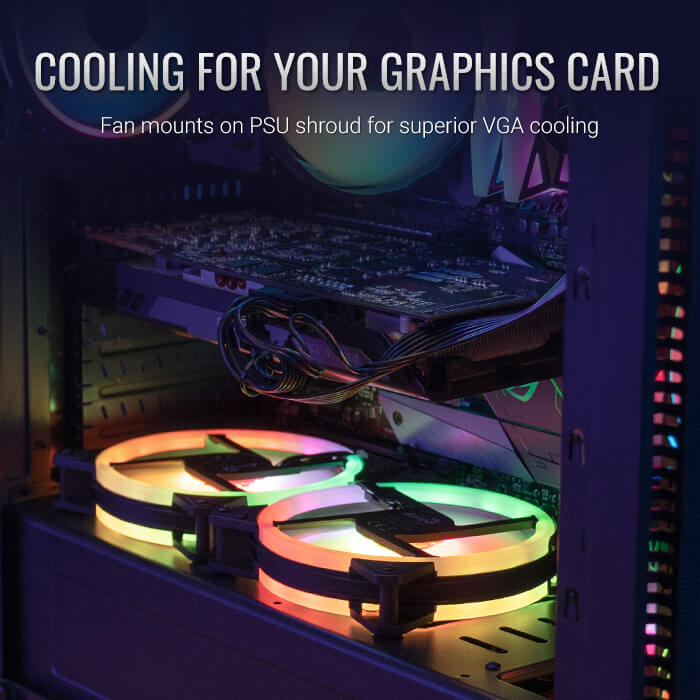 COOLING FOR YOUR GRAPHICS CARD

Fan mounts on PSU shroud for superior VGA cooling