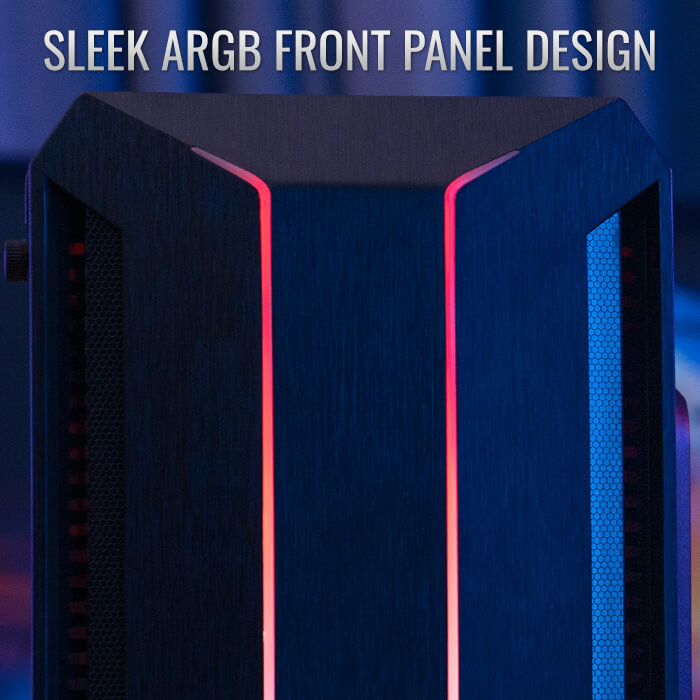 SLEEK ARGB FRONT PANEL DESIGN