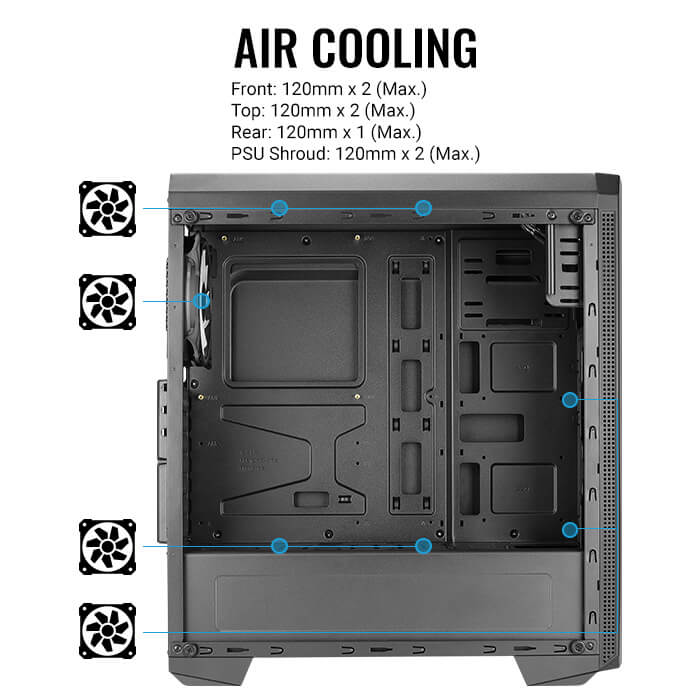 AIR COOLING
Front: 120mm x 2 (Max.)
Top: 120mm x 2 (Max.)
Rear: 120mm x 1 (Max.)
PSU Shroud: 120mm x 2 (Max.)