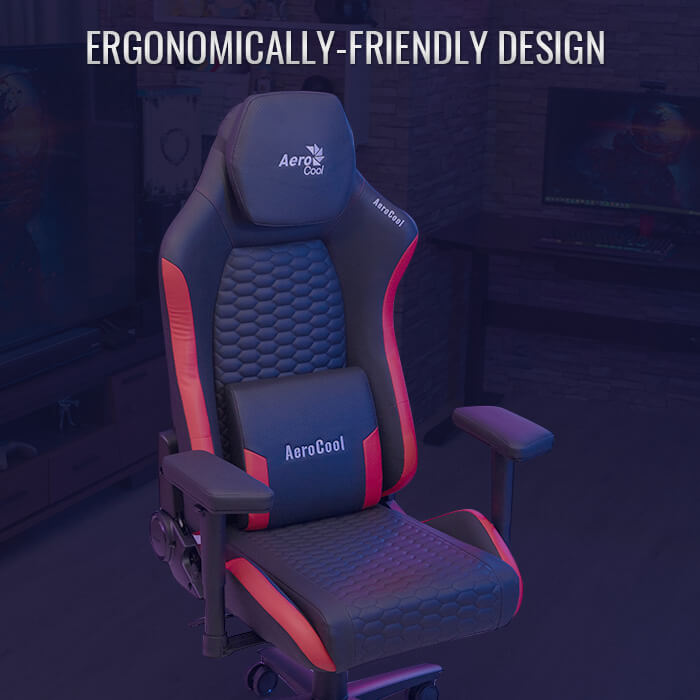 ERGONOMICALLY-FRIENDLY DESIGN

Aero Cool

AeroCool

AeroCool