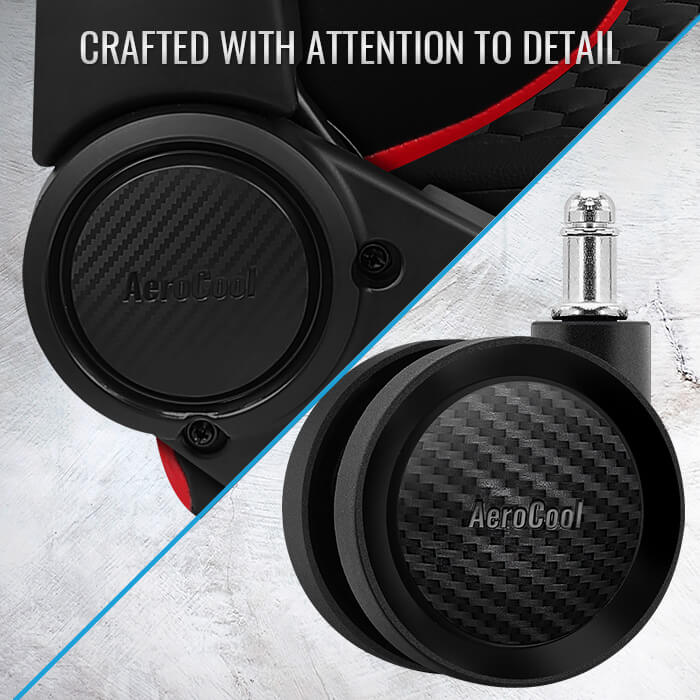 CRAFTED WITH ATTENTION TO DETAIL

AeroCool

AeroCool