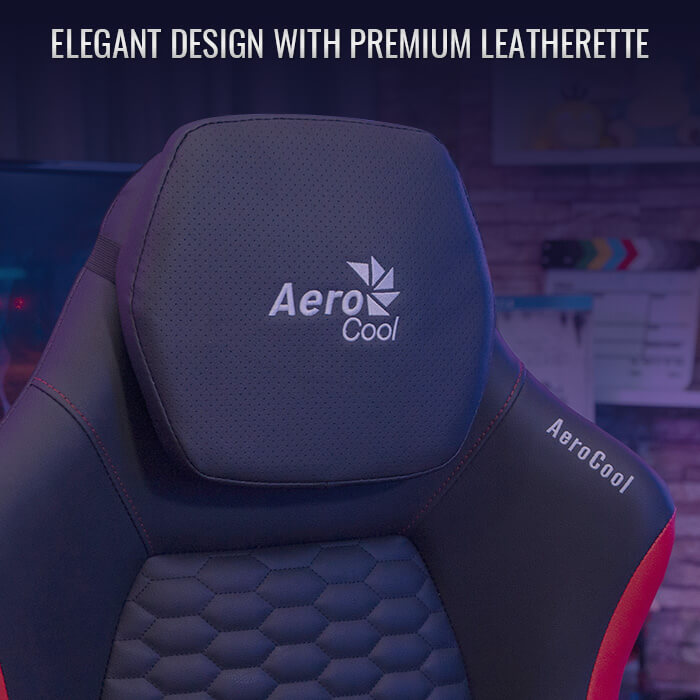 ELEGANT DESIGN WITH PREMIUM LEATHERETTE

Aero Cool

AeroCool