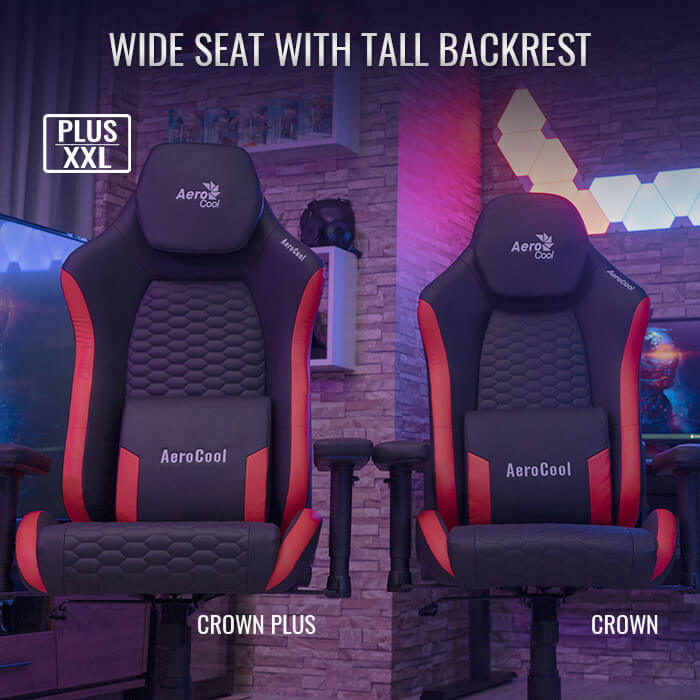 WIDE SEAT WITH TALL BACKREST

PLUS XXL

Aero Cool

AeroCool

AeroCool

Aero Cool

AeroCool

AeroCool

CROWN PLUS

CROWN