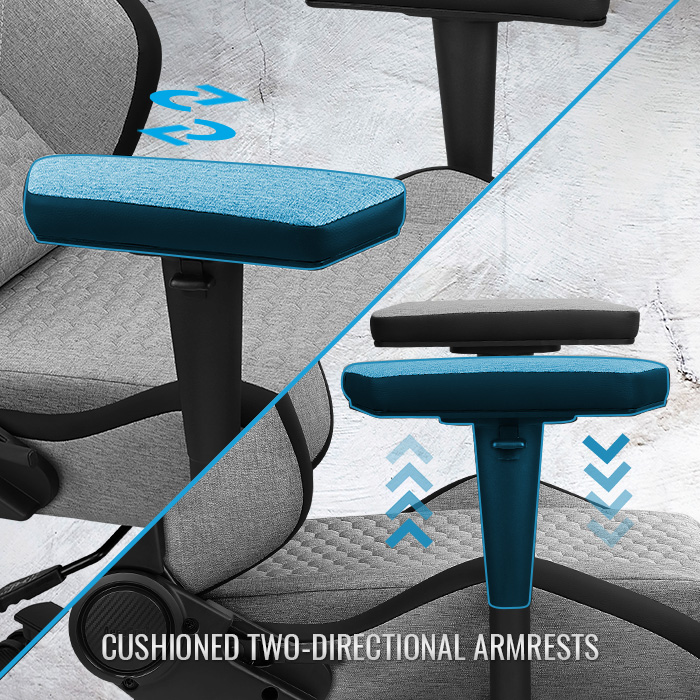 CUSHIONED TWO-DIRECTIONAL ARMRESTS