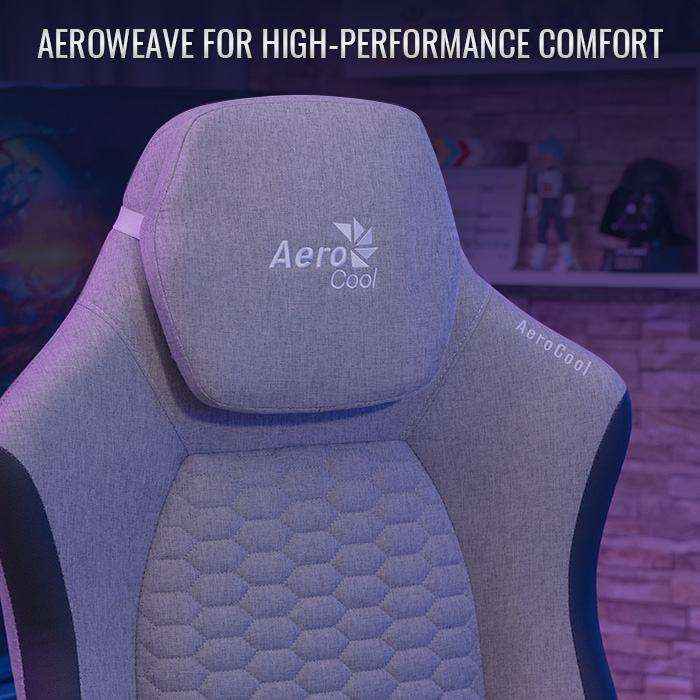 AEROWEAVE FOR HIGH-PERFORMANCE COMFORT

Aero Cool

AeroCool