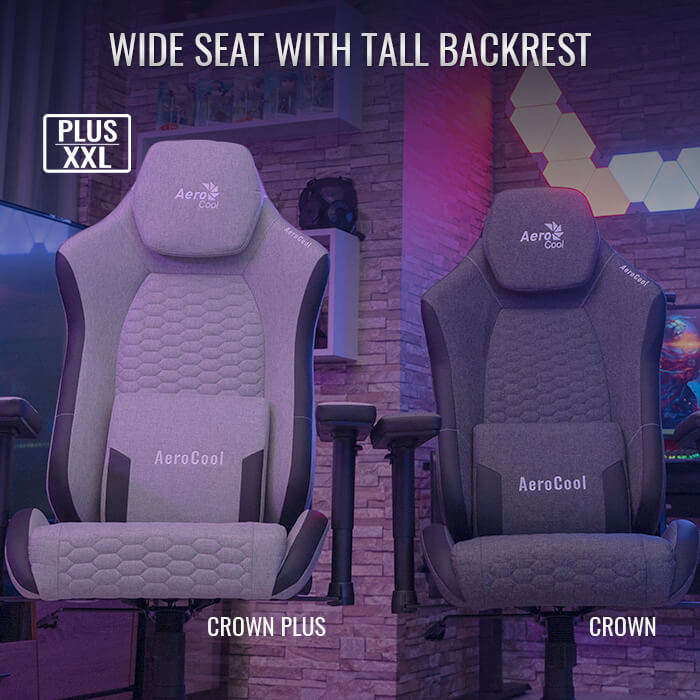 WIDE SEAT WITH TALL BACKREST

PLUS
XXL

Aero Cool

AeroCool

AeroCool

CROWN PLUS

Aero Cool

AeroCool

AeroCool

CROWN