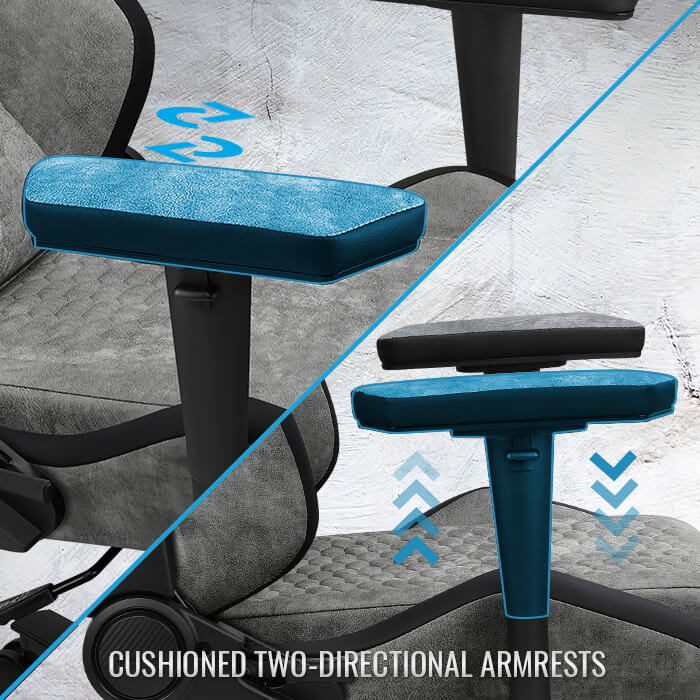 CUSHIONED TWO-DIRECTIONAL ARMRESTS