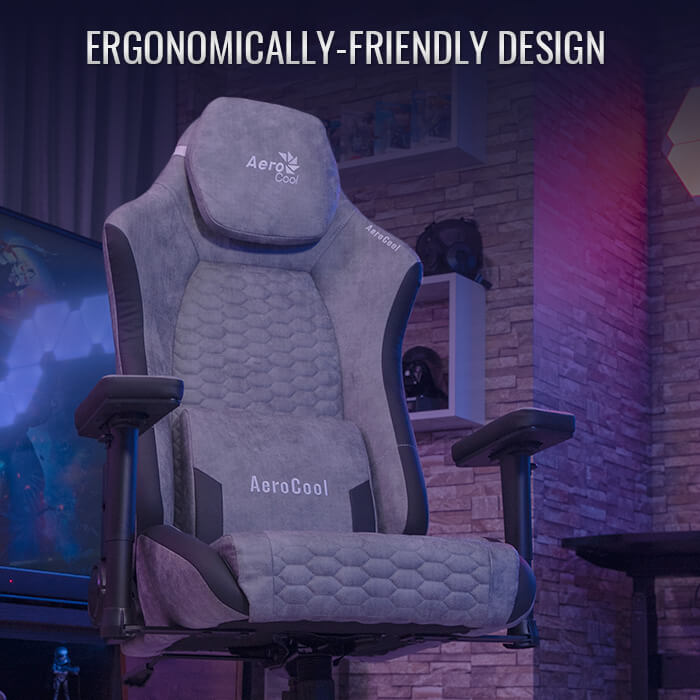 ERGONOMICALLY-FRIENDLY DESIGN

Aero Cool

AeroCool

AeroCool