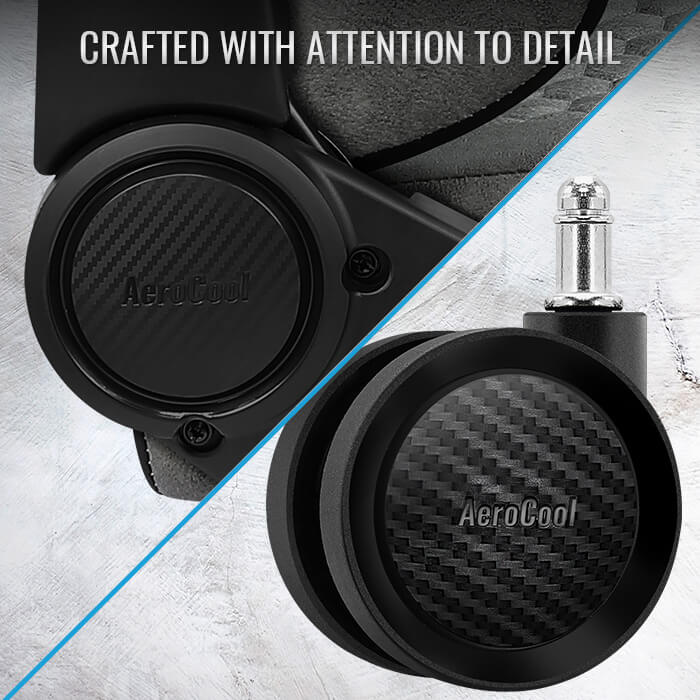 CRAFTED WITH ATTENTION TO DETAIL

AeroCool

AeroCool