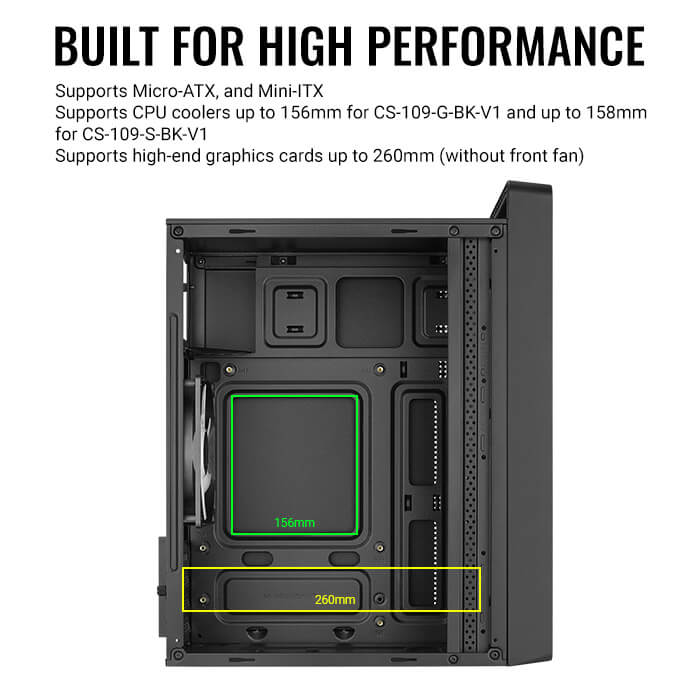 BUILT FOR HIGH PERFORMANCE

Supports Micro-ATX, and Mini-ITX
Supports CPU coolers up to 156mm for CS-109-G-BK-V1 and up to 158mm for CS-109-S-BK-V1
Supports high-end graphics cards up to 260mm (without front fan)

156mm

260mm