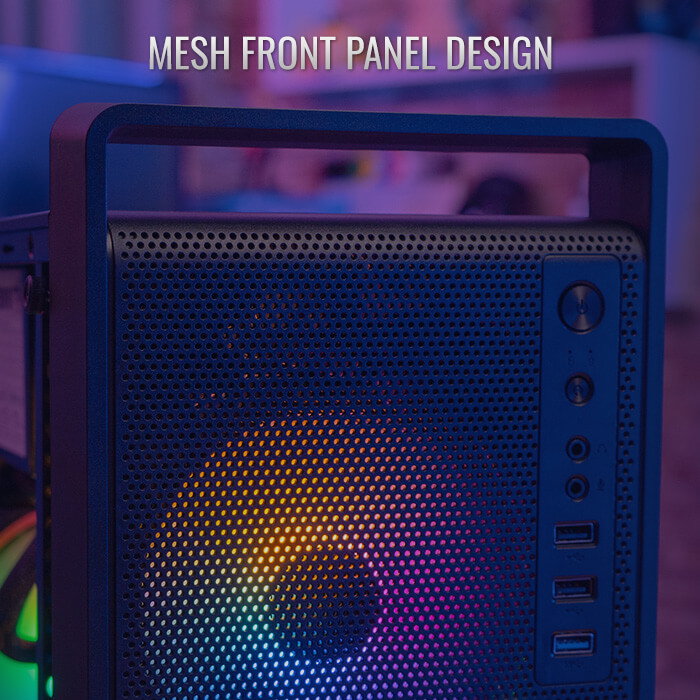 MESH FRONT PANEL DESIGN