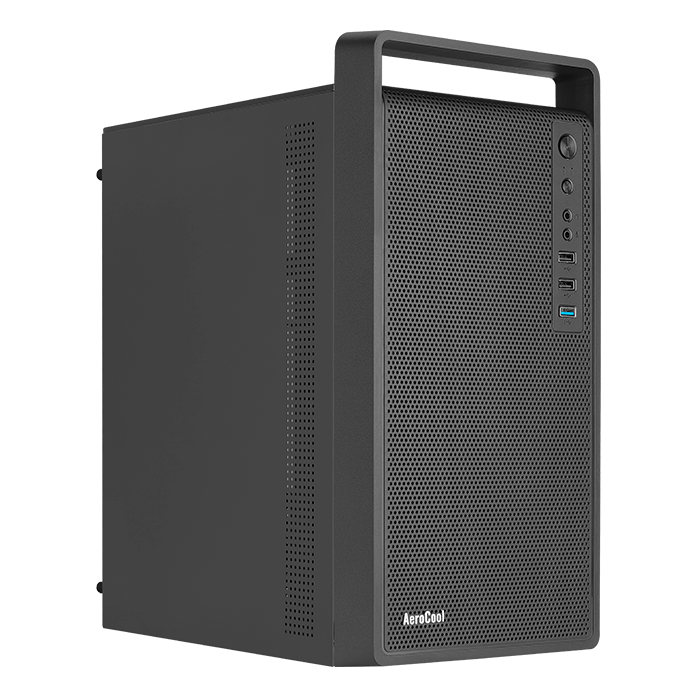 AeroCool