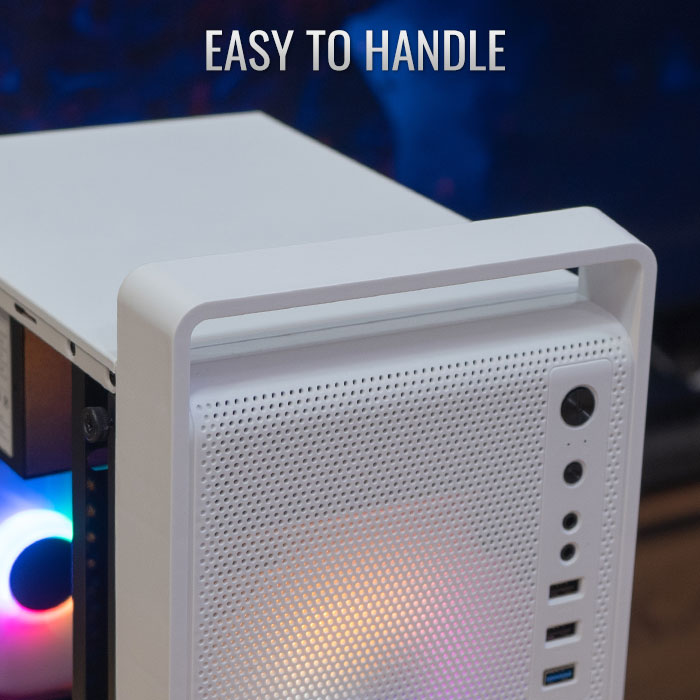 EASY TO HANDLE