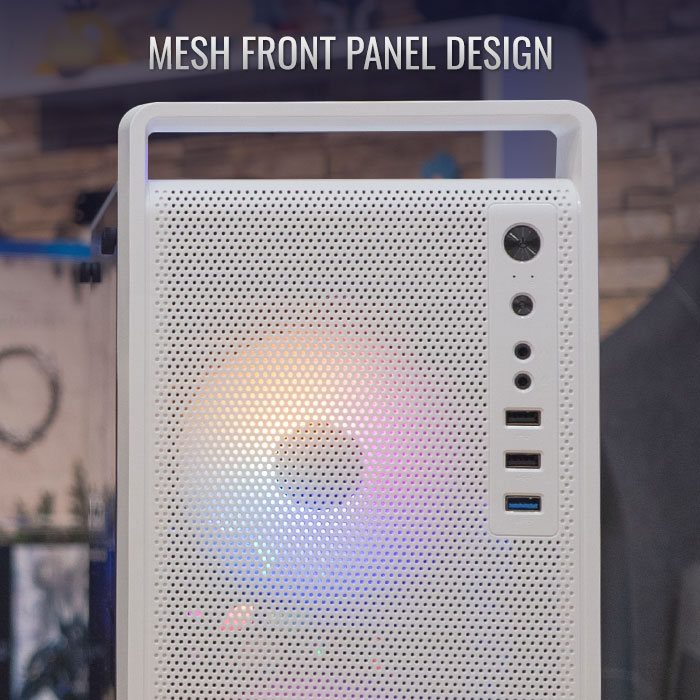 MESH FRONT PANEL DESIGN