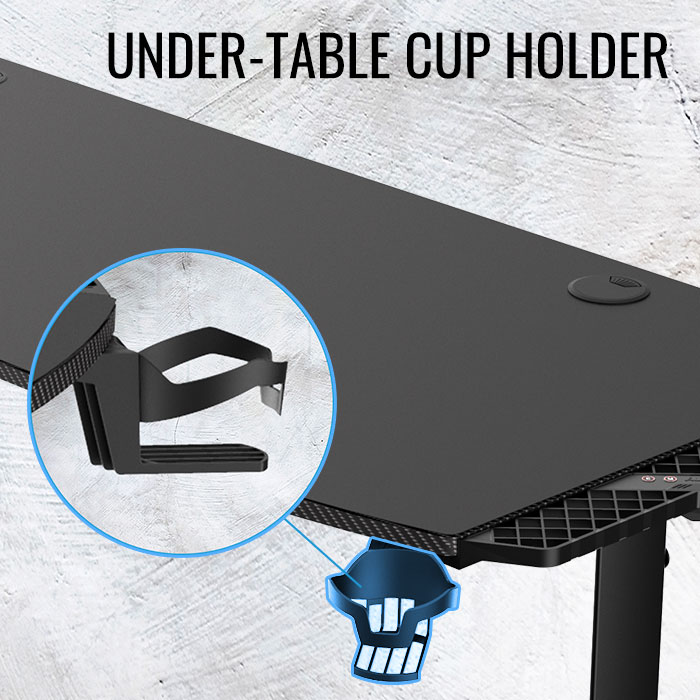 UNDER-TABLE CUP HOLDER