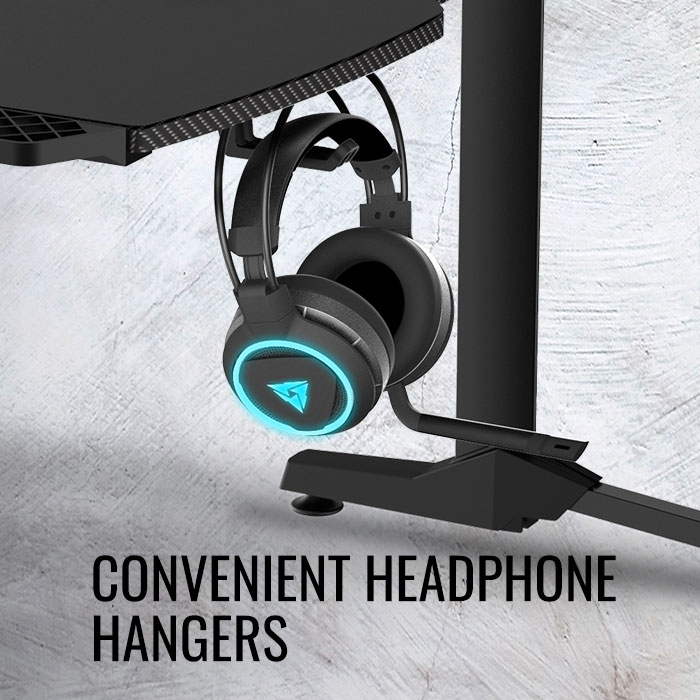 CONVENIENT HEADPHONE HANGERS