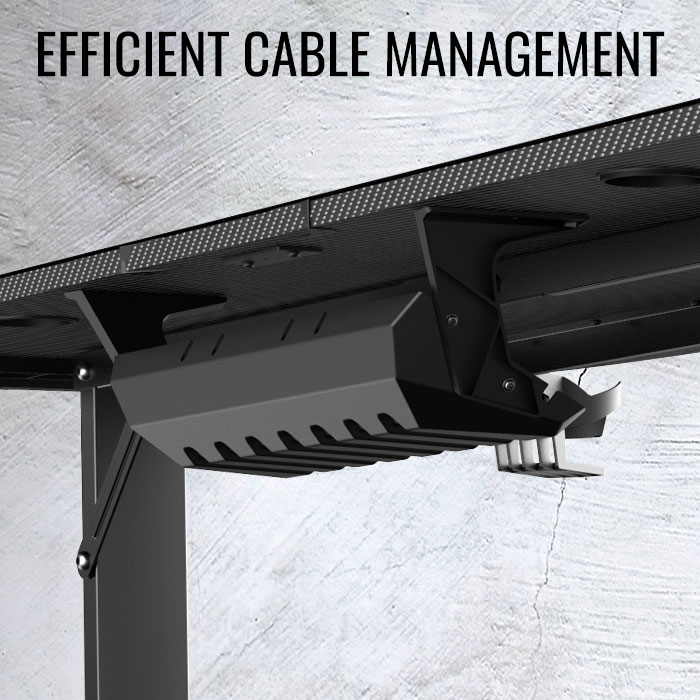 EFFICIENT CABLE MANAGEMENT