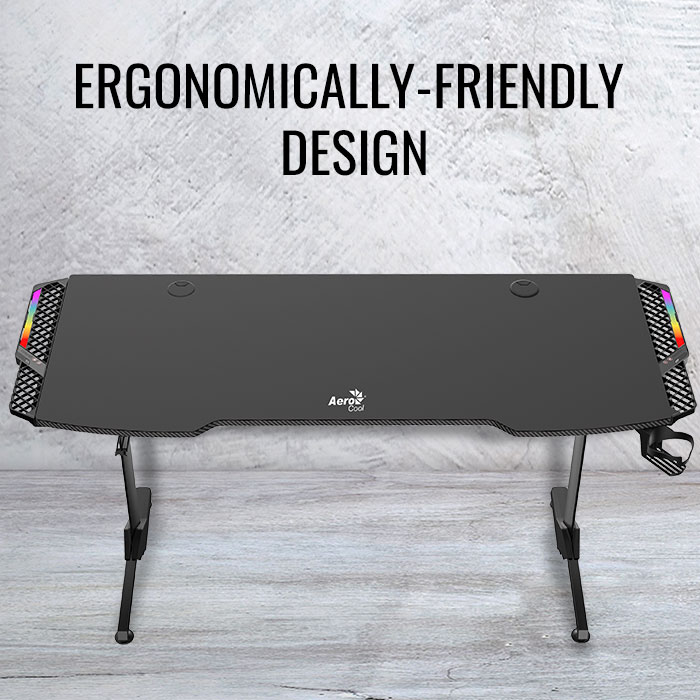 ERGONOMICALLY-FRIENDLY DESIGN

Aero Cool