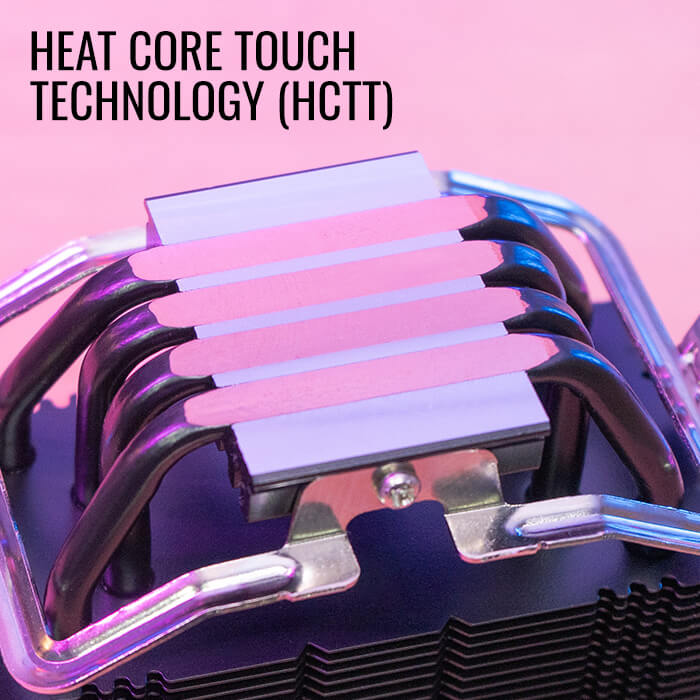 HEAT CORE TOUCH TECHNOLOGY (HCTT)