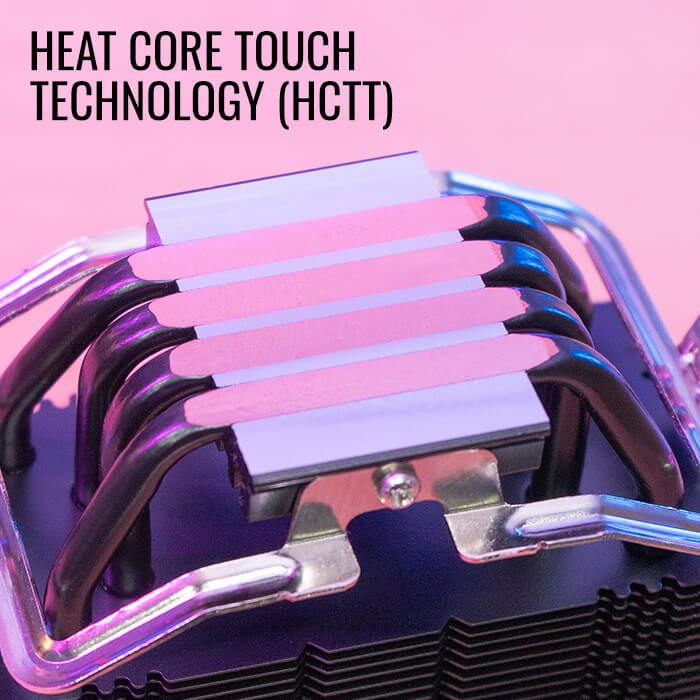 HEAT CORE TOUCH TECHNOLOGY (HCTT)