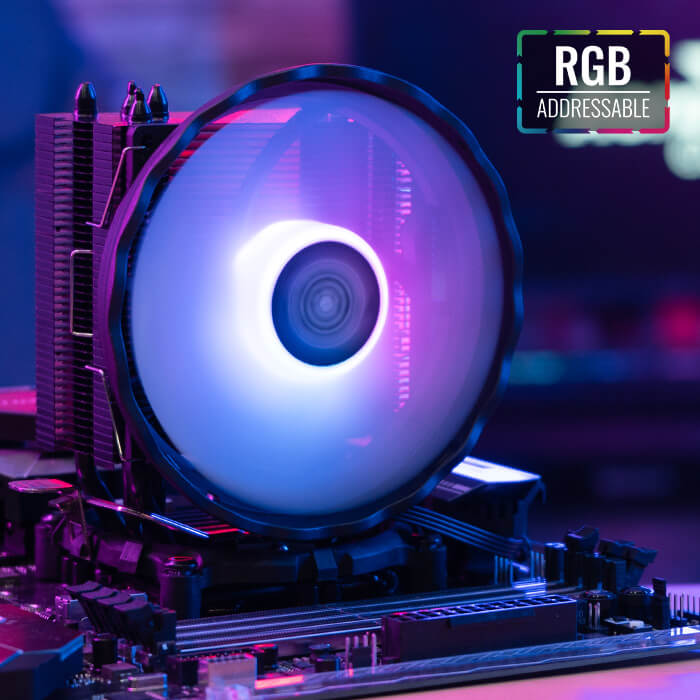 RGB
ADDRESSABLE